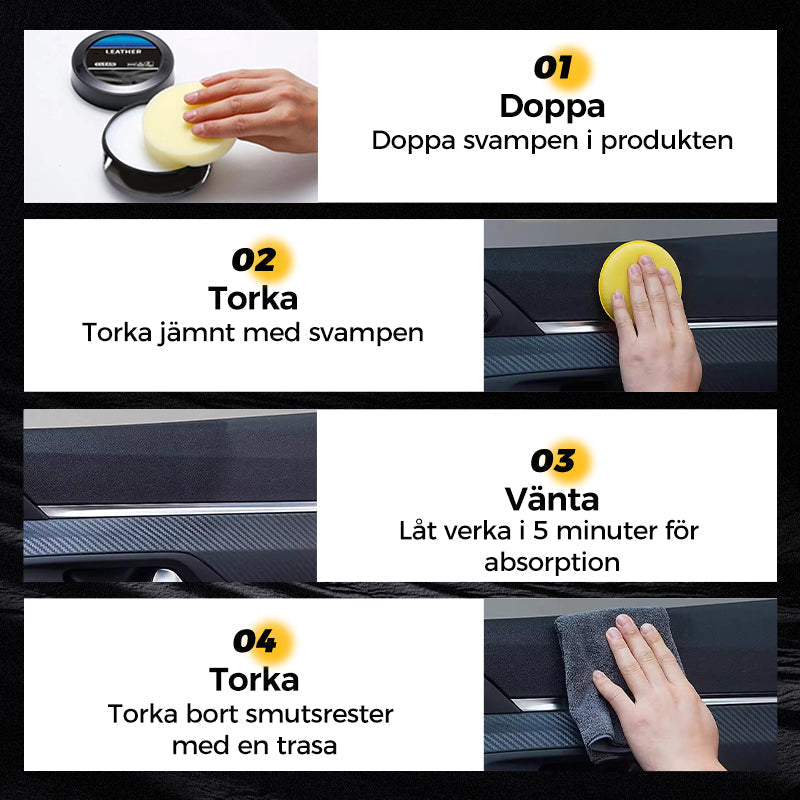 LEATHER

01
Doppa
Doppa svampen i produkten

02
Torka
Torka jämnt med svampen

03
Vänta
Låt verka i 5 minuter för absorption

04
Torka
Torka bort smutsrester med en trasa