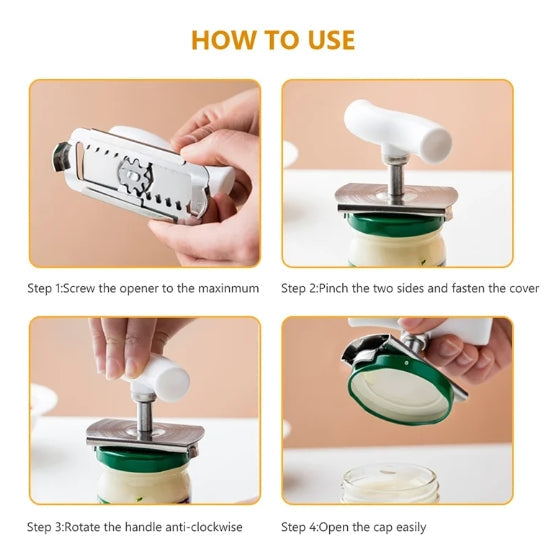 HOW TO USE

Step 1:Screw the opener to the maxinmum

Step 2:Pinch the two sides and fasten the cover

Step 3:Rotate the handle anti-clockwise

Step 4:Open the cap easily