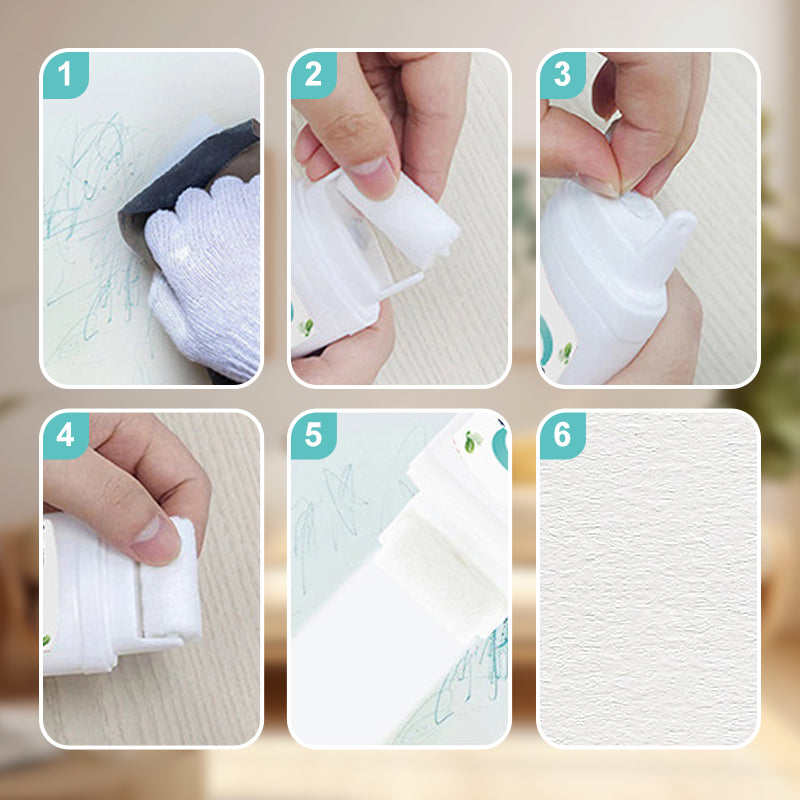 1

2

3

4

5

6